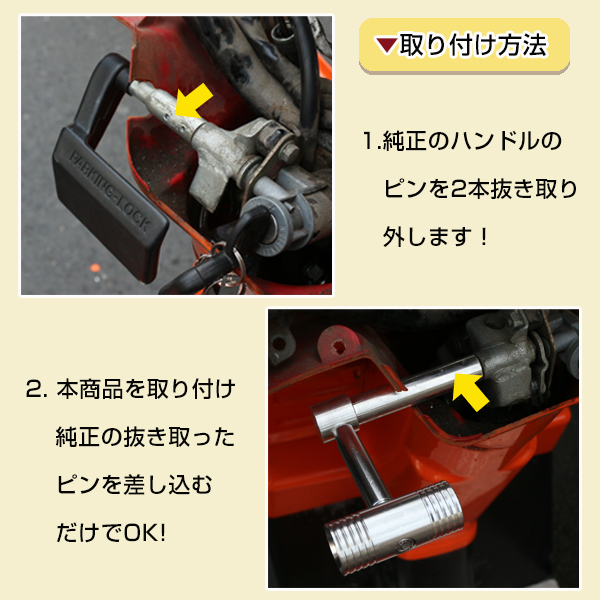 PARKING-LOCK

▼取り付け方法

1.純正のハンドルのピンを2本抜き取り外します！

2. 本商品を取り付け純正の抜き取ったピンを差し込むだけでOK!