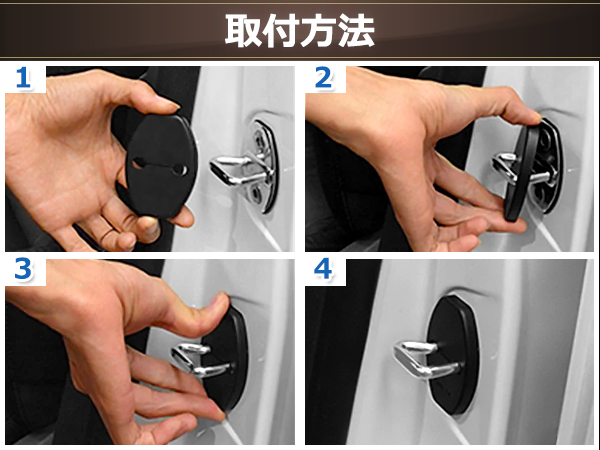 取付方法

1

2

3

4