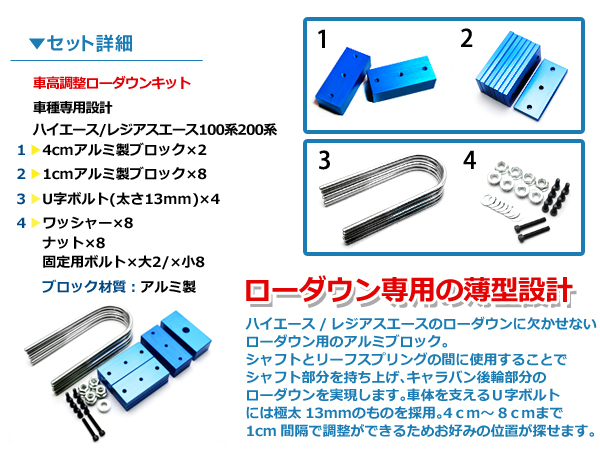 ▼セット詳細

車高調整ローダウンキット

車種専用設計

ハイエース/レジアスエース100系200系

1 ▶4cmアルミ製ブロック×2

2 ▶1cmアルミ製ブロック×8

3 ▶U字ボルト(太さ13mm)×4

4 ▶ワッシャー×8
ナット×8
固定用ボルト×大2/×小8

ブロック材質：アルミ製

1

2

3

4

ローダウン専用の薄型設計

ハイエース / レジアスエースのローダウンに欠かせないローダウン用のアルミブロック。
シャフトとリーフスプリングの間に使用することでシャフト部分を持ち上げ、キャラバン後輪部分のローダウンを実現します。車体を支えるU字ボルトには極太 13mmのものを採用。4ｃｍ～８ｃｍまで1cm 間隔で調整ができるためお好みの位置が探せます。